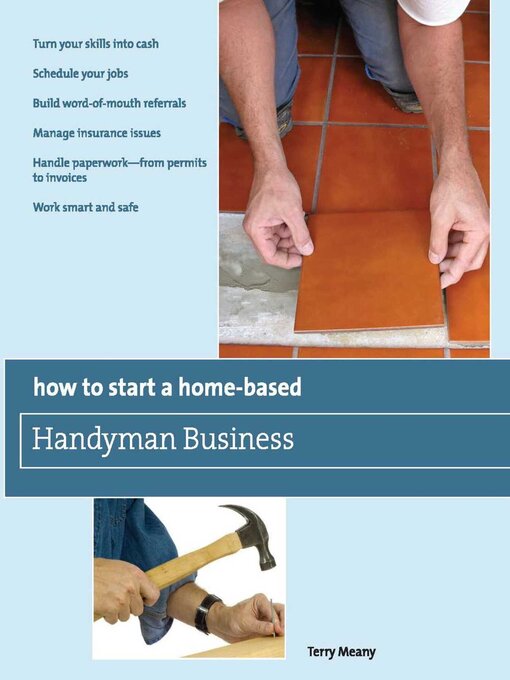 Turn your skills into cash

Schedule your jobs

Build word-of-mouth referrals

Manage insurance issues

Handle paperwork—from permits to invoices

Work smart and safe

how to start a home-based

Handyman Business

Terry Meany